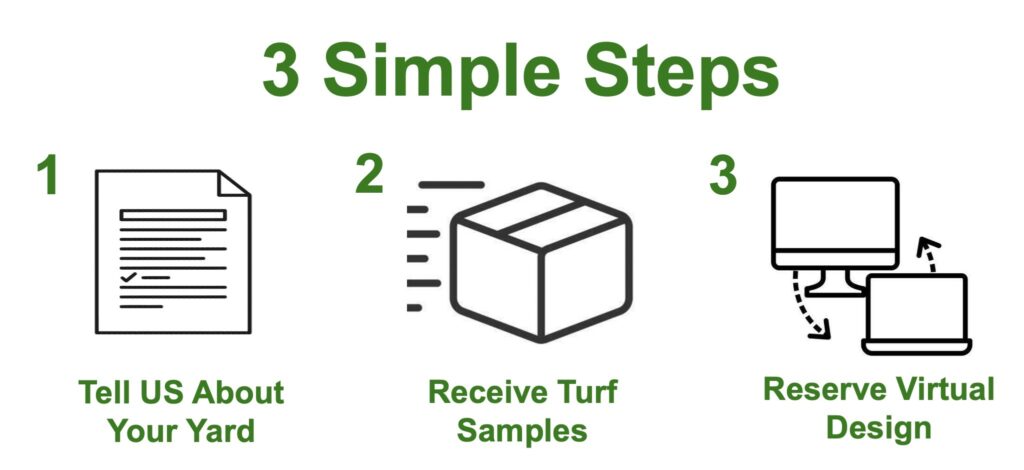 3 Simple Steps

1

Tell US About Your Yard

2

Receive Turf Samples

3

Reserve Virtual Design